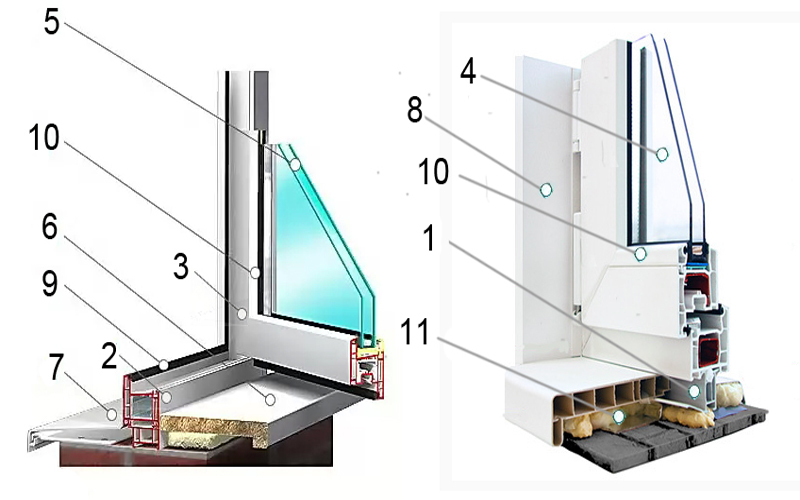 5
10
6
3
9
2
7
4
8
10
1
11